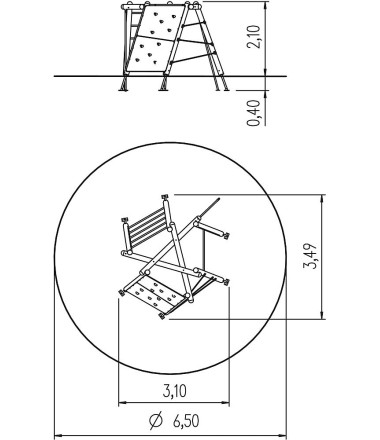 2,10

0,40

3,49

3,10

Ø 6,50