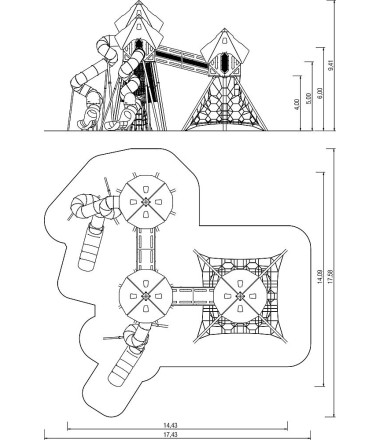 4,00
5,00
6,00
9,41

14,09
17,58

14,43
17,43