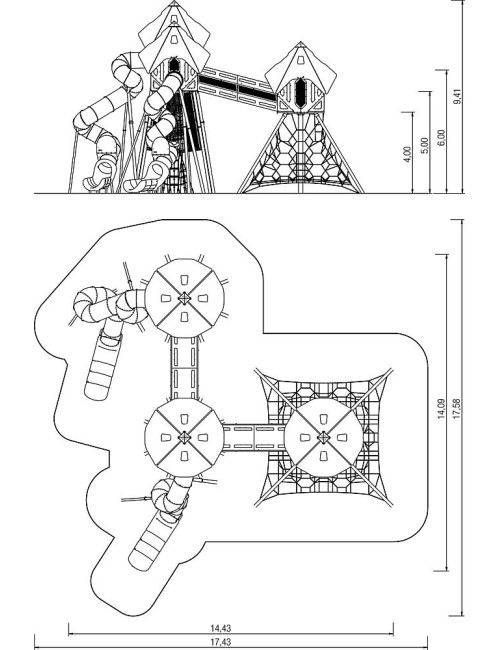 4,00
5,00
6,00
9,41

14,09
17,58

14,43
17,43