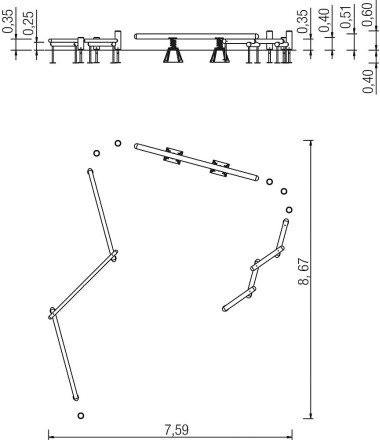 0,35
0,25
0,35
0,40
0,51
0,60
0,40
8,67
7,59