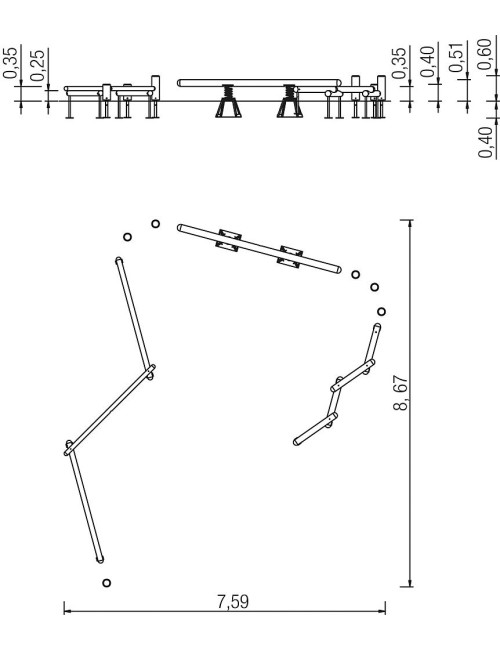 0,35
0,25
0,35
0,40
0,51
0,60
0,40
8,67
7,59