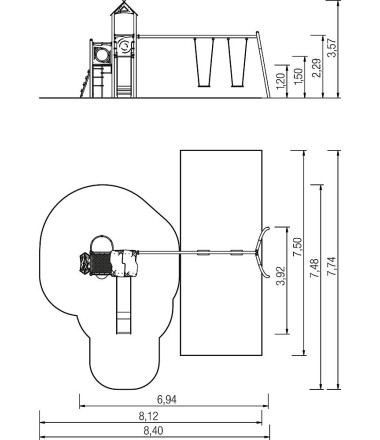 1,20
1,50
2,29
3,57

3,92
7,50
7,48
7,74

6,94
8,12
8,40