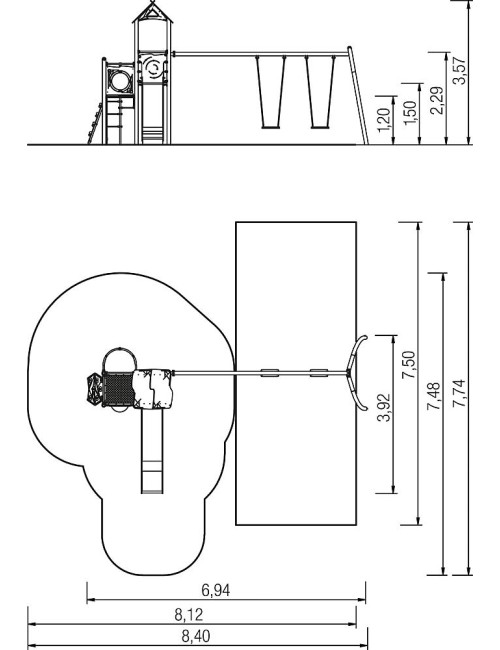 1,20
1,50
2,29
3,57

3,92
7,50
7,48
7,74

6,94
8,12
8,40